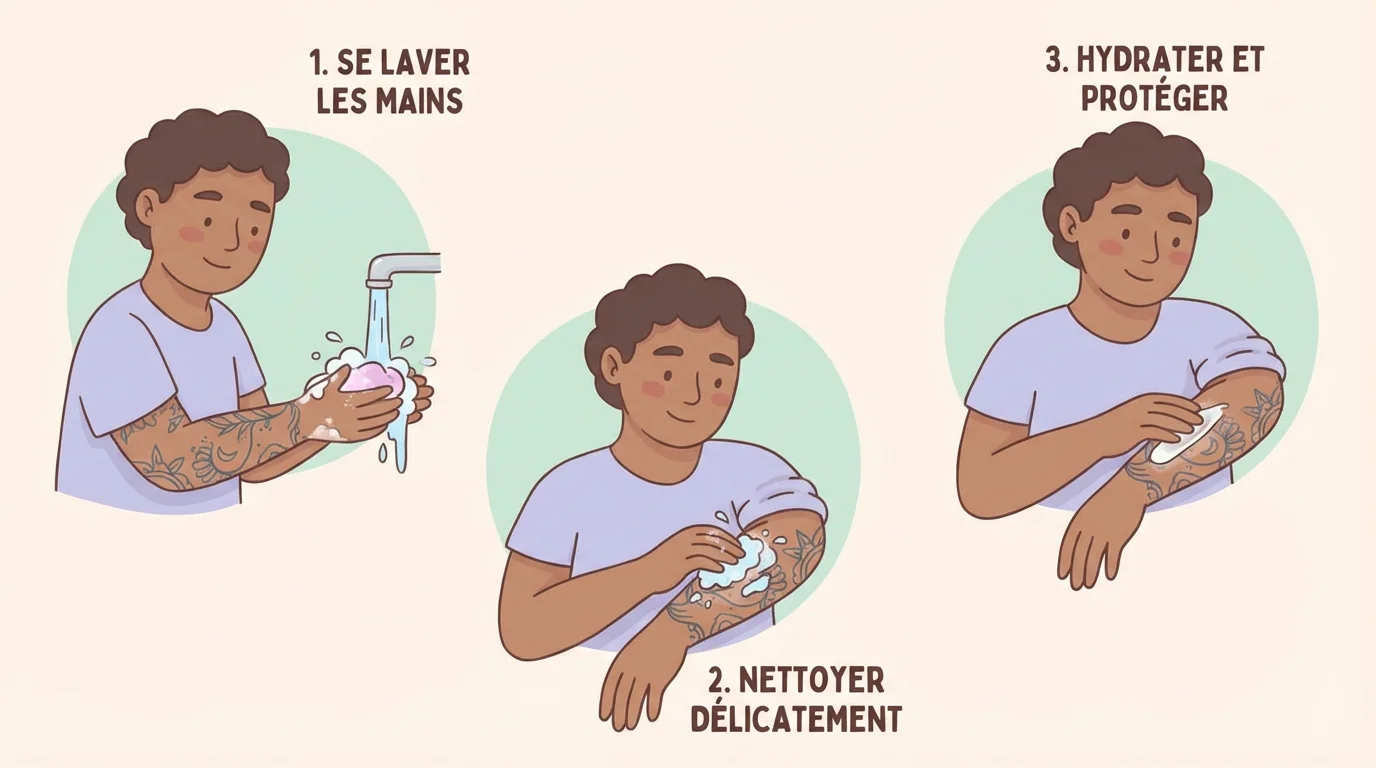 1. SE LAVER LES MAINS

2. NETTOYER DÉLICATEMENT

3. HYDRATER ET PROTÉGER